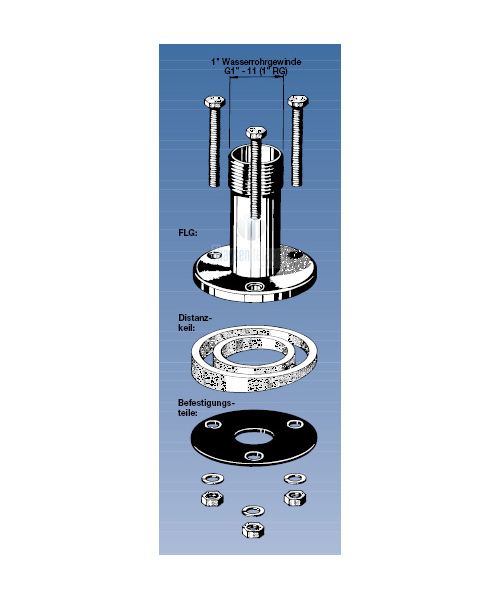 1" Wasserrohrgewinde
G1" - 11 (1" RG)

FLG:

Distanzkeil:

Befestigungsteile: